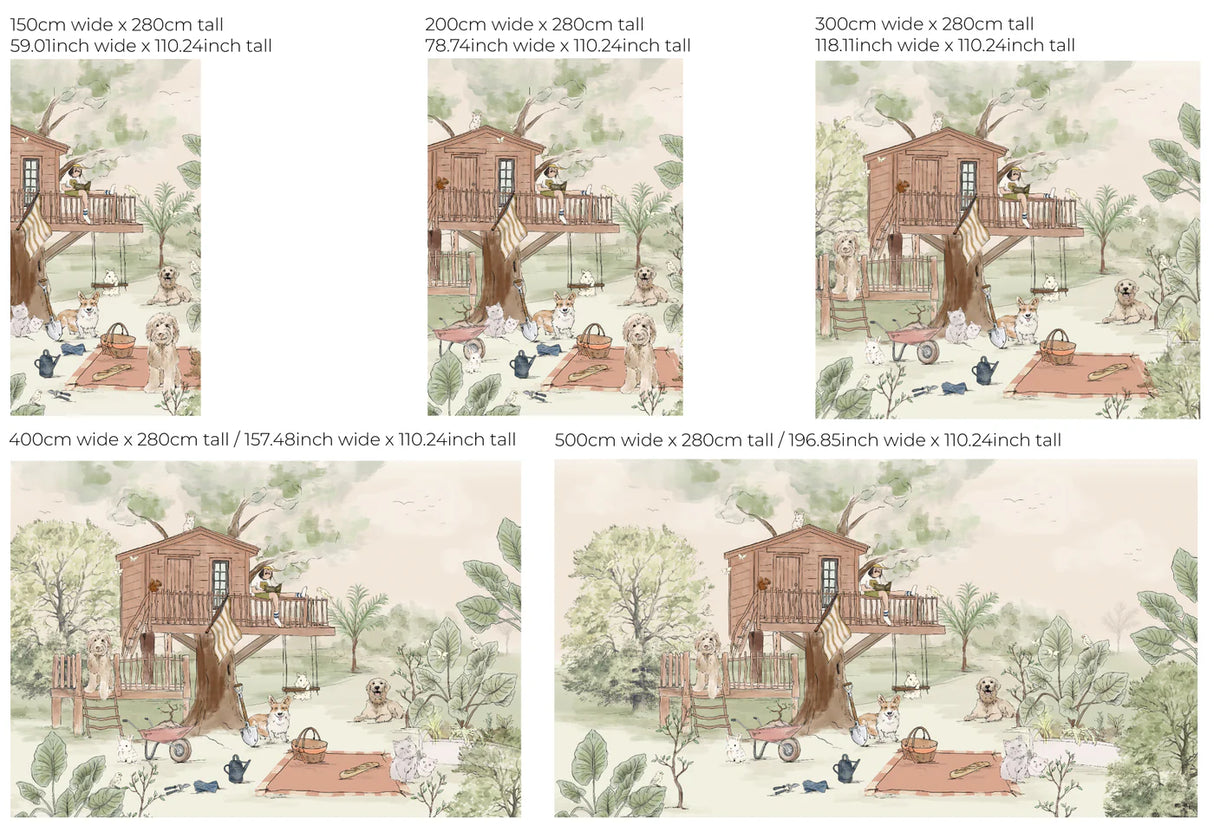 150cm wide x 280cm tall
59.01inch wide x 110.24inch tall

200cm wide x 280cm tall
78.74inch wide x 110.24inch tall

300cm wide x 280cm tall
118.11inch wide x 110.24inch tall

400cm wide x 280cm tall / 157.48inch wide x 110.24inch tall

500cm wide x 280cm tall / 196.85inch wide x 110.24inch tall