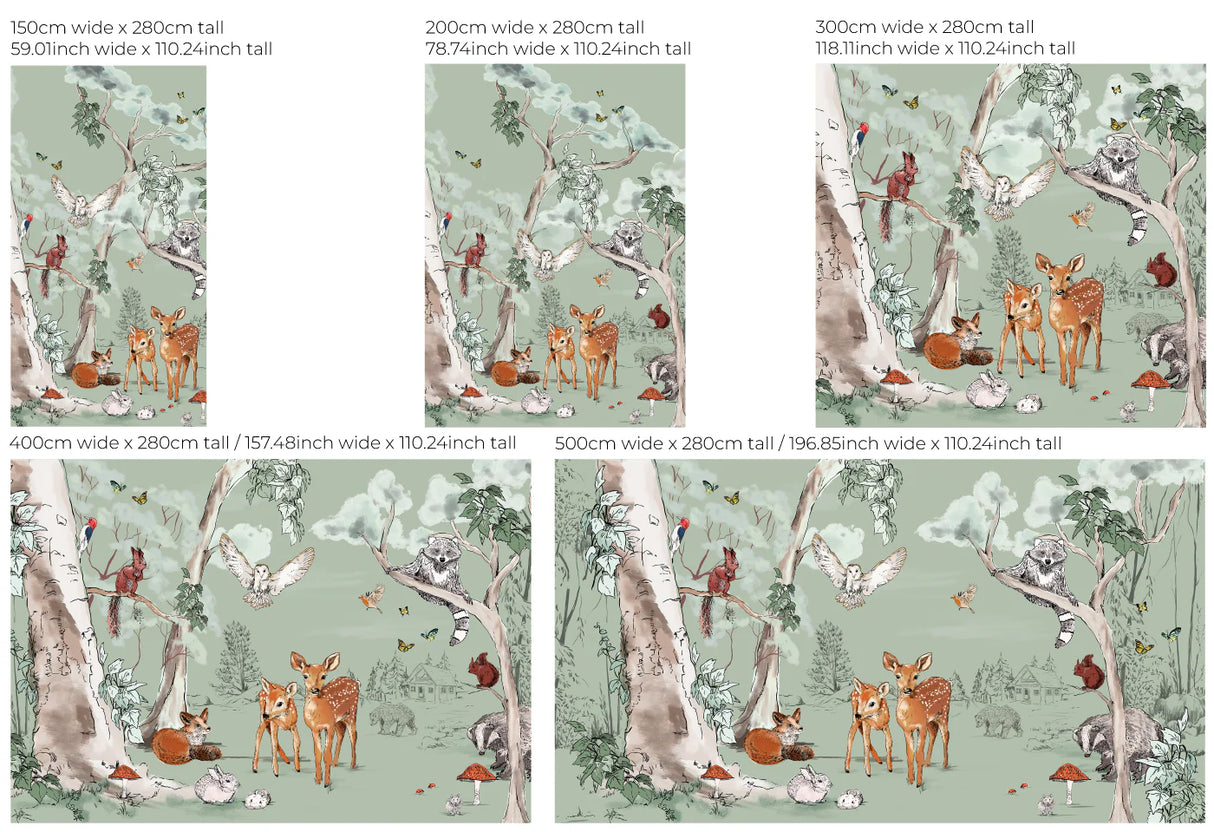 150cm wide x 280cm tall
59.01inch wide x 110.24inch tall

200cm wide x 280cm tall
78.74inch wide x 110.24inch tall

300cm wide x 280cm tall
118.11inch wide x 110.24inch tall

400cm wide x 280cm tall / 157.48inch wide x 110.24inch tall

500cm wide x 280cm tall / 196.85inch wide x 110.24inch tall