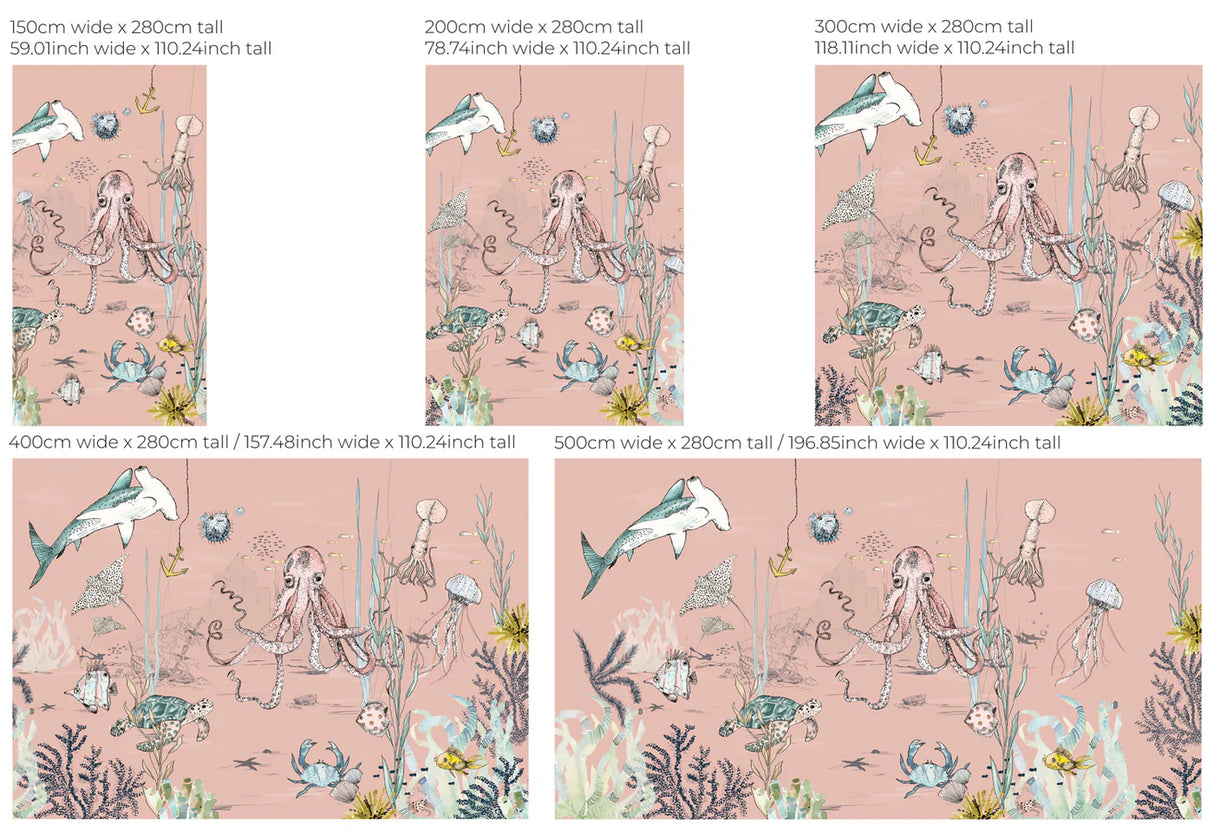 150cm wide x 280cm tall
59.01inch wide x 110.24inch tall

200cm wide x 280cm tall
78.74inch wide x 110.24inch tall

300cm wide x 280cm tall
118.11inch wide x 110.24inch tall

400cm wide x 280cm tall / 157.48inch wide x 110.24inch tall

500cm wide x 280cm tall / 196.85inch wide x 110.24inch tall