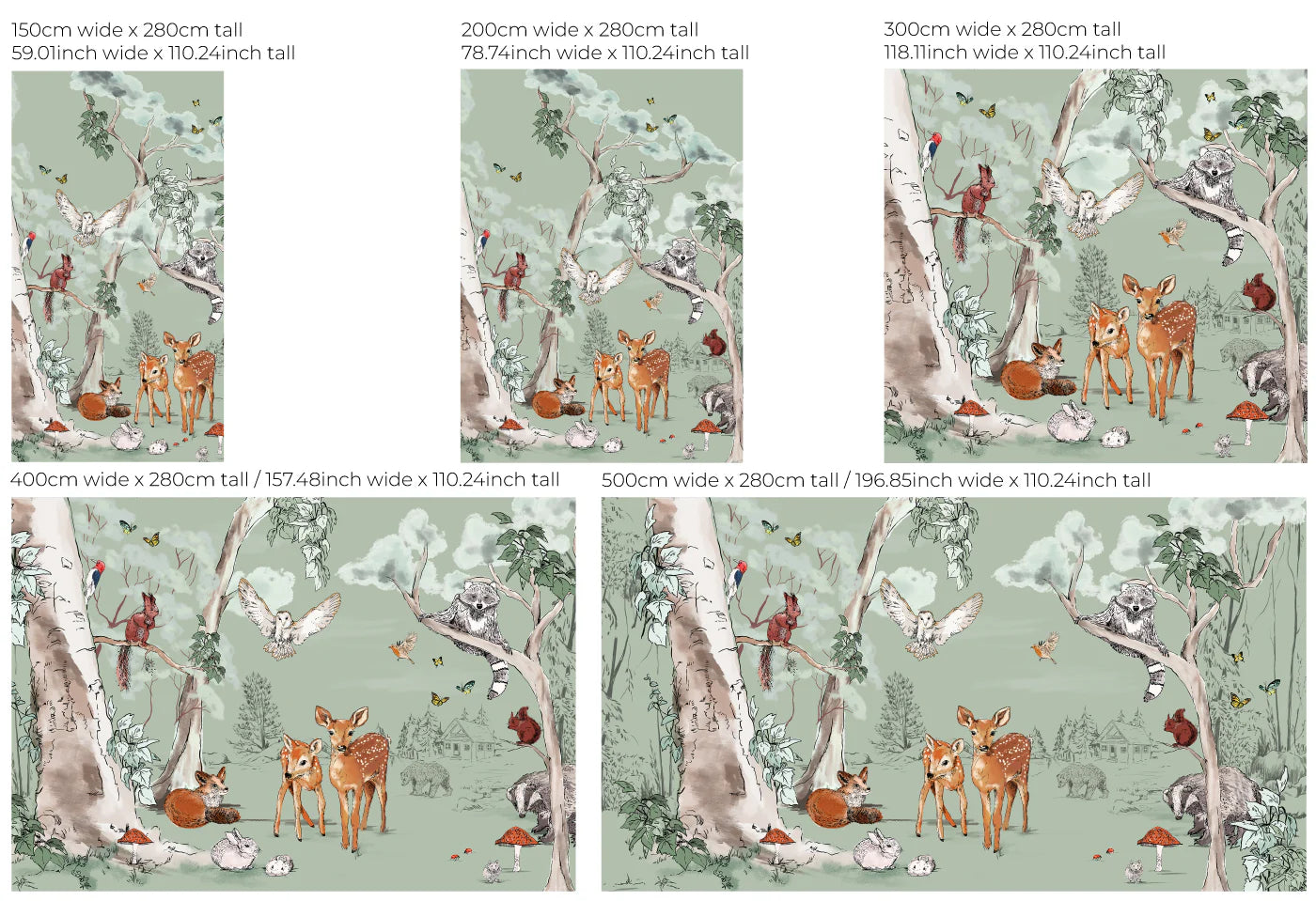 150cm wide x 280cm tall
59.01inch wide x 110.24inch tall

200cm wide x 280cm tall
78.74inch wide x 110.24inch tall

300cm wide x 280cm tall
118.11inch wide x 110.24inch tall

400cm wide x 280cm tall / 157.48inch wide x 110.24inch tall

500cm wide x 280cm tall / 196.85inch wide x 110.24inch tall