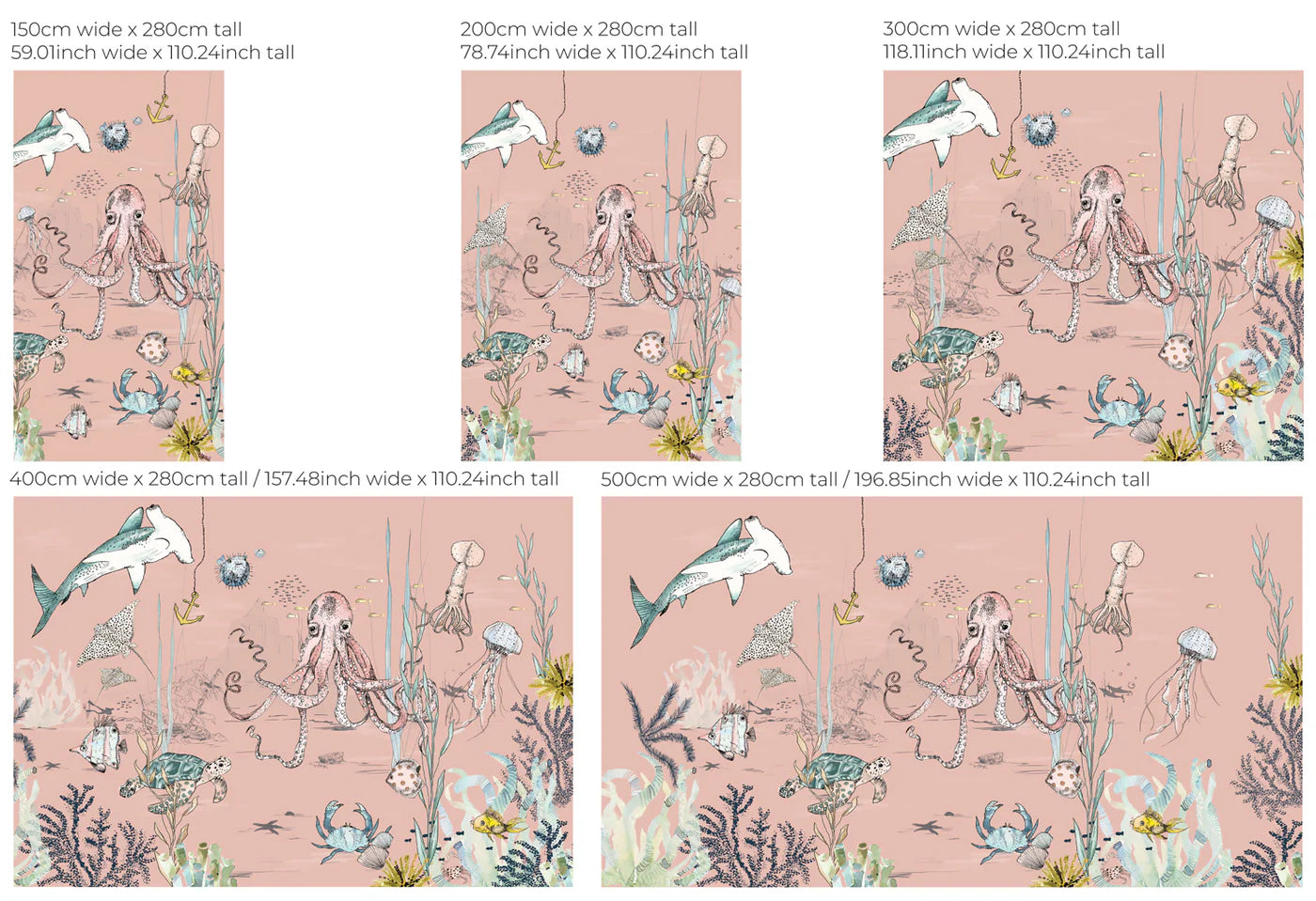 150cm wide x 280cm tall
59.01inch wide x 110.24inch tall

200cm wide x 280cm tall
78.74inch wide x 110.24inch tall

300cm wide x 280cm tall
118.11inch wide x 110.24inch tall

400cm wide x 280cm tall / 157.48inch wide x 110.24inch tall

500cm wide x 280cm tall / 196.85inch wide x 110.24inch tall